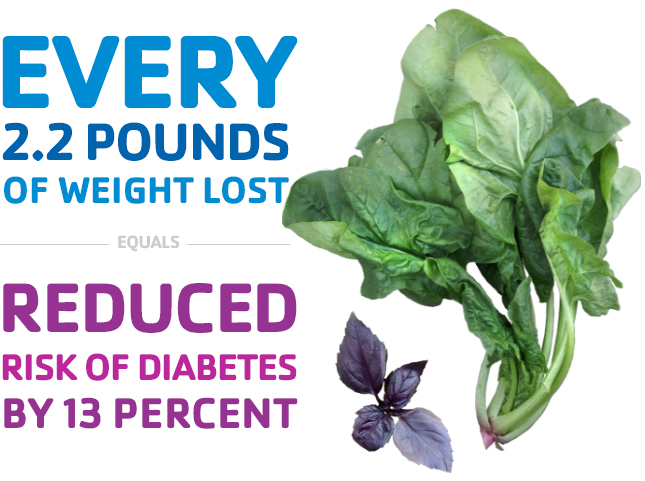 EVERY
2.2 POUNDS
OF WEIGHT LOST

EQUALS

REDUCED
RISK OF DIABETES
BY 13 PERCENT