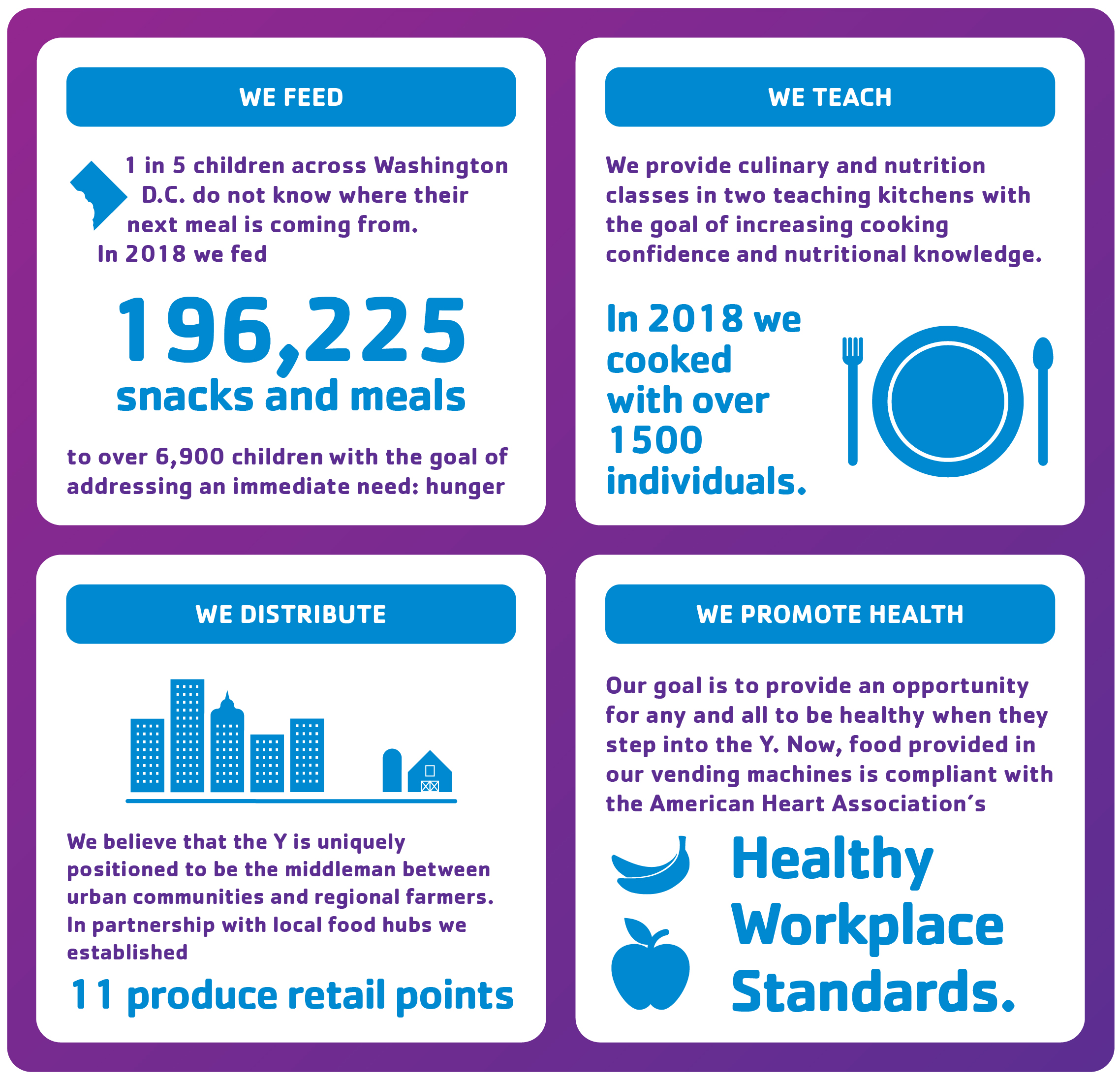 WE FEED

1 in 5 children across Washington D.C. do not know where their next meal is coming from. In 2018 we fed

196,225
snacks and meals

to over 6,900 children with the goal of addressing an immediate need: hunger

WE TEACH

We provide culinary and nutrition classes in two teaching kitchens with the goal of increasing cooking confidence and nutritional knowledge.

In 2018 we cooked with over 1500 individuals.

WE DISTRIBUTE

We believe that the Y is uniquely positioned to be the middleman between urban communities and regional farmers. In partnership with local food hubs we established

11 produce retail points

WE PROMOTE HEALTH

Our goal is to provide an opportunity for any and all to be healthy when they step into the Y. Now, food provided in our vending machines is compliant with the American Heart Association's

Healthy Workplace Standards.