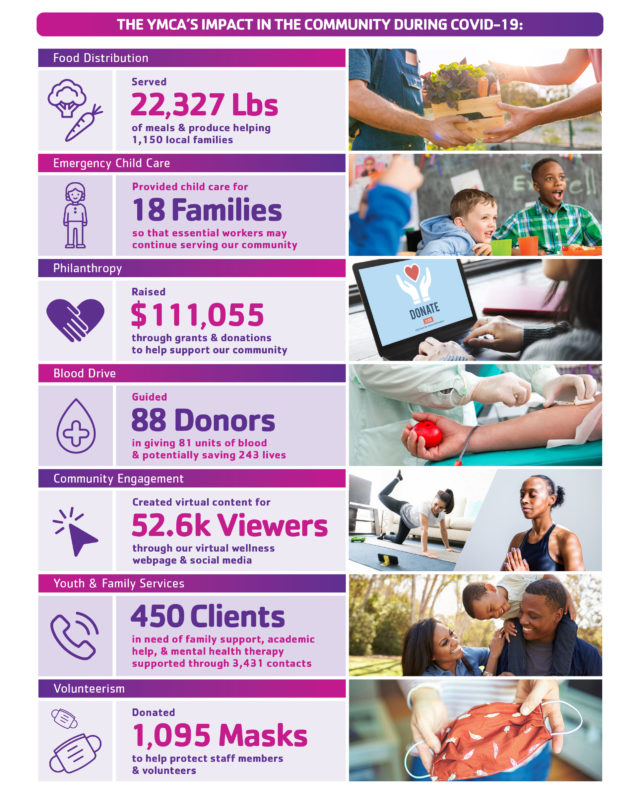 THE YMCA'S IMPACT IN THE COMMUNITY DURING COVID-19:

Food Distribution

Served
22,327 Lbs
of meals & produce helping 1,150 local families

Emergency Child Care

Provided child care for
18 Families
so that essential workers may continue serving our community

Philanthropy

Raised
$111,055
through grants & donations to help support our community

DONATE

Blood Drive

Guided
88 Donors
in giving 81 units of blood & potentially saving 243 lives

Community Engagement

Created virtual content for
52.6k Viewers
through our virtual wellness webpage & social media

Youth & Family Services

450 Clients
in need of family support, academic help, & mental health therapy supported through 3,431 contacts

Volunteerism

Donated
1,095 Masks
to help protect staff members & volunteers