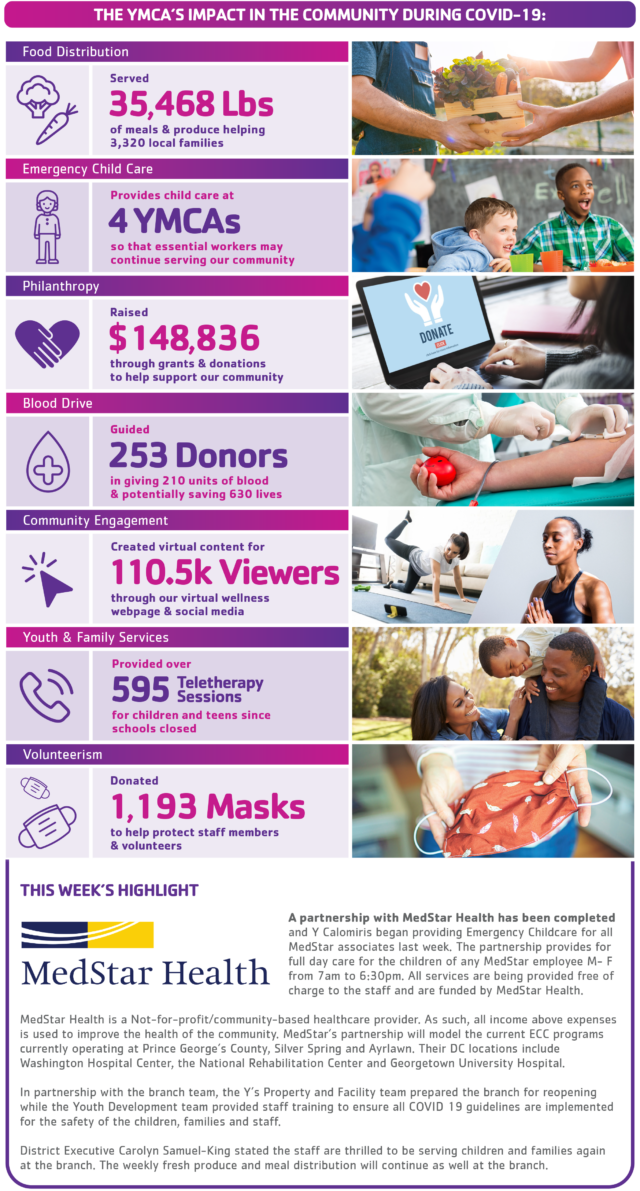 THE YMCA'S IMPACT IN THE COMMUNITY DURING COVID-19:

Food Distribution

Served
35,468 Lbs
of meals & produce helping 3,320 local families

Emergency Child Care

Provides child care at
4 YMCAs
so that essential workers may continue serving our community

Philanthropy

Raised
$148,836
through grants & donations to help support our community

DONATE

Blood Drive

Guided
253 Donors
in giving 210 units of blood & potentially saving 630 lives

Community Engagement

Created virtual content for
110.5k Viewers
through our virtual wellness webpage & social media

Youth & Family Services

Provided over
595 Teletherapy Sessions
for children and teens since schools closed

Volunteerism

Donated
1,193 Masks
to help protect staff members & volunteers

THIS WEEK'S HIGHLIGHT

MedStar Health

A partnership with MedStar Health has been completed and Y Calomiris began providing Emergency Childcare for all MedStar associates last week. The partnership provides for full day care for the children of any MedStar employee M- F from 7am to 6:30pm. All services are being provided free of charge to the staff and are funded by MedStar Health.

MedStar Health is a Not-for-profit/community-based healthcare provider. As such, all income above expenses is used to improve the health of the community. MedStar's partnership will model the current ECC programs currently operating at Prince George's County, Silver Spring and Ayrlawn. Their DC locations include Washington Hospital Center, the National Rehabilitation Center and Georgetown University Hospital.

In partnership with the branch team, the Y's Property and Facility team prepared the branch for reopening while the Youth Development team provided staff training to ensure all COVID 19 guidelines are implemented for the safety of the children, families and staff.

District Executive Carolyn Samuel-King stated the staff are thrilled to be serving children and families again at the branch. The weekly fresh produce and meal distribution will continue as well at the branch.