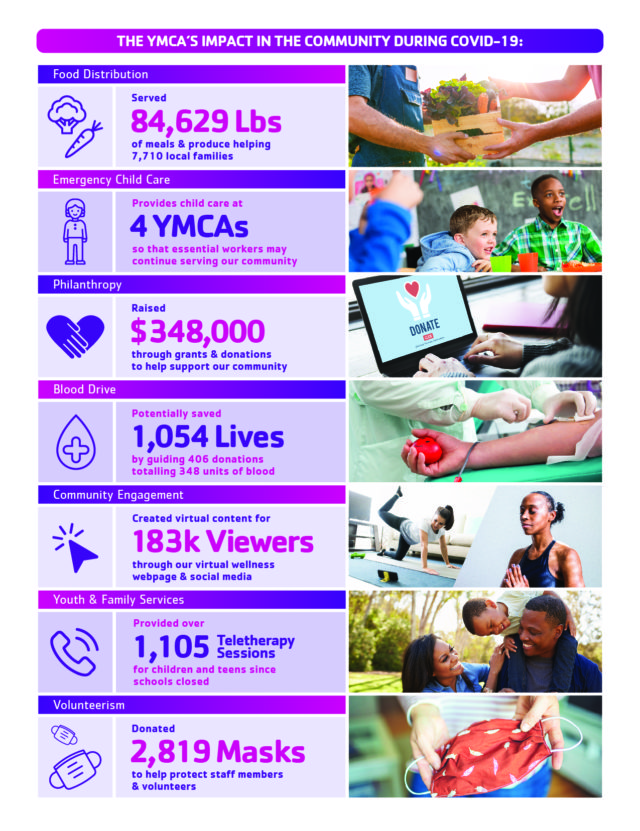 THE YMCA'S IMPACT IN THE COMMUNITY DURING COVID-19:

Food Distribution

Served
84,629 Lbs
of meals & produce helping 7,710 local families

Emergency Child Care

Provides child care at
4 YMCAs
so that essential workers may continue serving our community

Philanthropy

Raised
$348,000
through grants & donations to help support our community

DONATE

Blood Drive

Potentially saved
1,054 Lives
by guiding 406 donations totalling 348 units of blood

Community Engagement

Created virtual content for
183k Viewers
through our virtual wellness webpage & social media

Youth & Family Services

Provided over
1,105 Teletherapy Sessions
for children and teens since schools closed

Volunteerism

Donated
2,819 Masks
to help protect staff members & volunteers