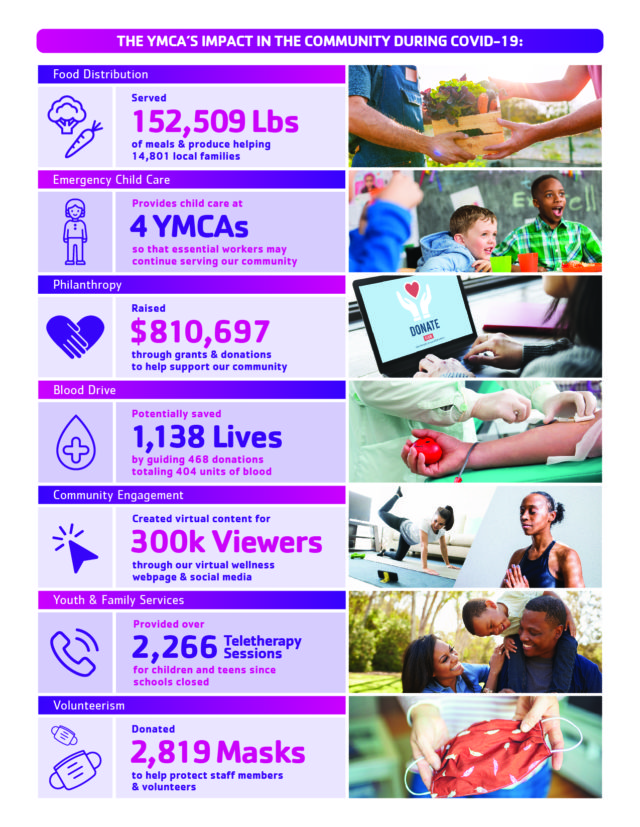 THE YMCA'S IMPACT IN THE COMMUNITY DURING COVID-19:

Food Distribution

Served
152,509 Lbs
of meals & produce helping 14,801 local families

Emergency Child Care

Provides child care at
4 YMCAs
so that essential workers may continue serving our community

Philanthropy

Raised
$810,697
through grants & donations to help support our community

DONATE

Blood Drive

Potentially saved
1,138 Lives
by guiding 468 donations totaling 404 units of blood

Community Engagement

Created virtual content for
300k Viewers
through our virtual wellness webpage & social media

Youth & Family Services

Provided over
2,266 Teletherapy Sessions
for children and teens since schools closed

Volunteerism

Donated
2,819 Masks
to help protect staff members & volunteers