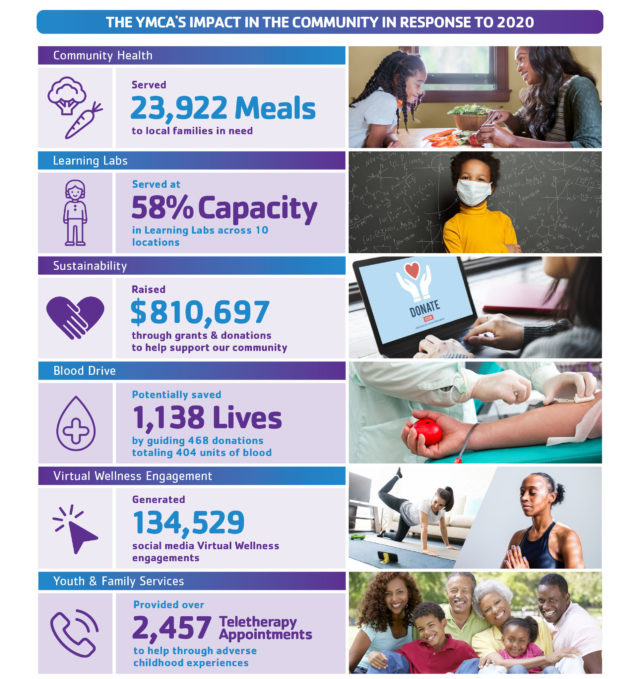 THE YMCA'S IMPACT IN THE COMMUNITY IN RESPONSE TO 2020

Community Health

Served
23,922 Meals
to local families in need

Learning Labs

Served at
58% Capacity
in Learning Labs across 10 locations

Sustainability

Raised
$810,697
through grants & donations to help support our community

DONATE

Blood Drive

Potentially saved
1,138 Lives
by guiding 468 donations totaling 404 units of blood

Virtual Wellness Engagement

Generated
134,529
social media Virtual Wellness engagements

Youth & Family Services

Provided over
2,457 Teletherapy Appointments
to help through adverse childhood experiences